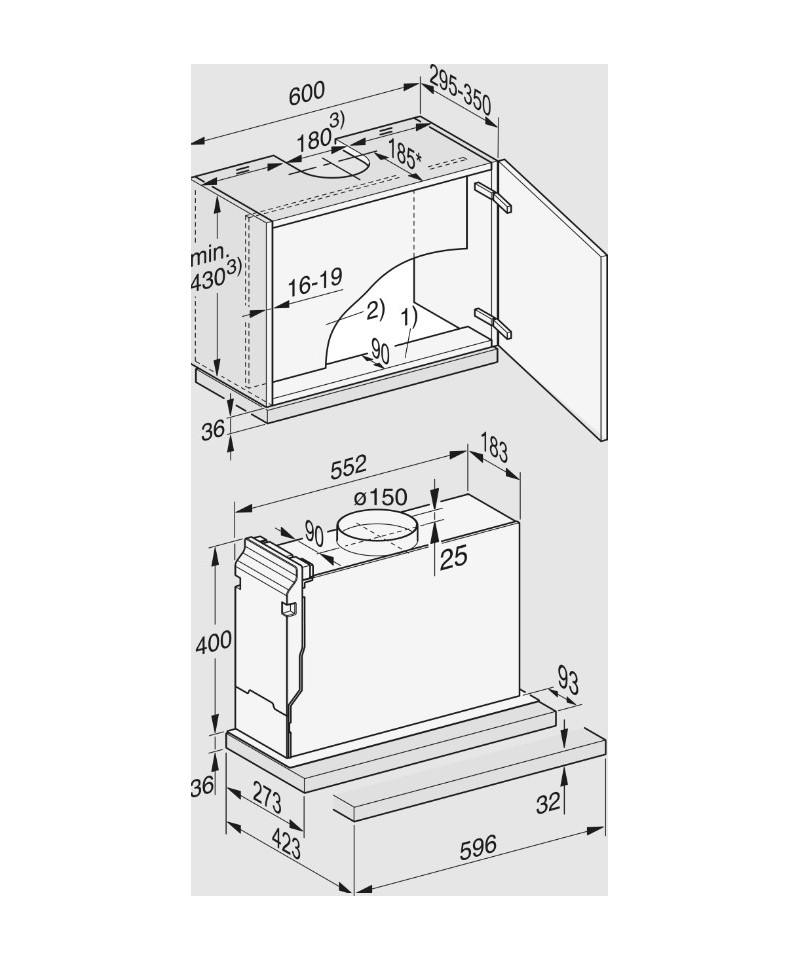 600
295-350
$180^{3)}$
185*
min.
$430^{3)}$
16-19
2)
1)
90
36
552
183
ø150
90
25
400
93
36
273
32
423
596