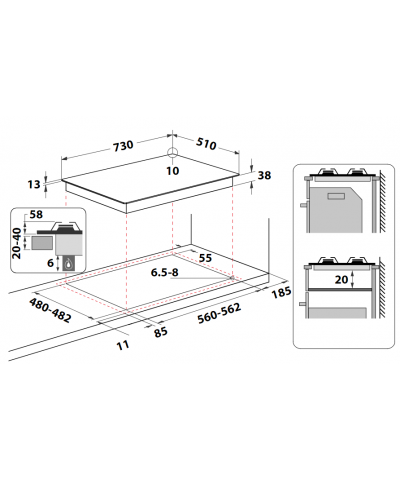 730

510

10

13

38

58

20-40

6

55

6.5-8

185

480-482

560-562

85

11

20