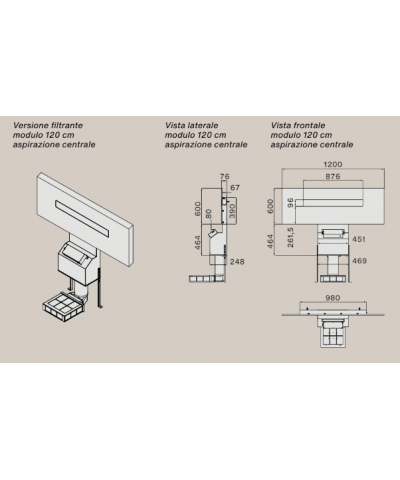 Versione filtrante
modulo 120 cm
aspirazione centrale

Vista laterale
modulo 120 cm
aspirazione centrale

76
67
600
80
390
464
248

Vista frontale
modulo 120 cm
aspirazione centrale

1200
876
600
96
464
261,5
451
469
980