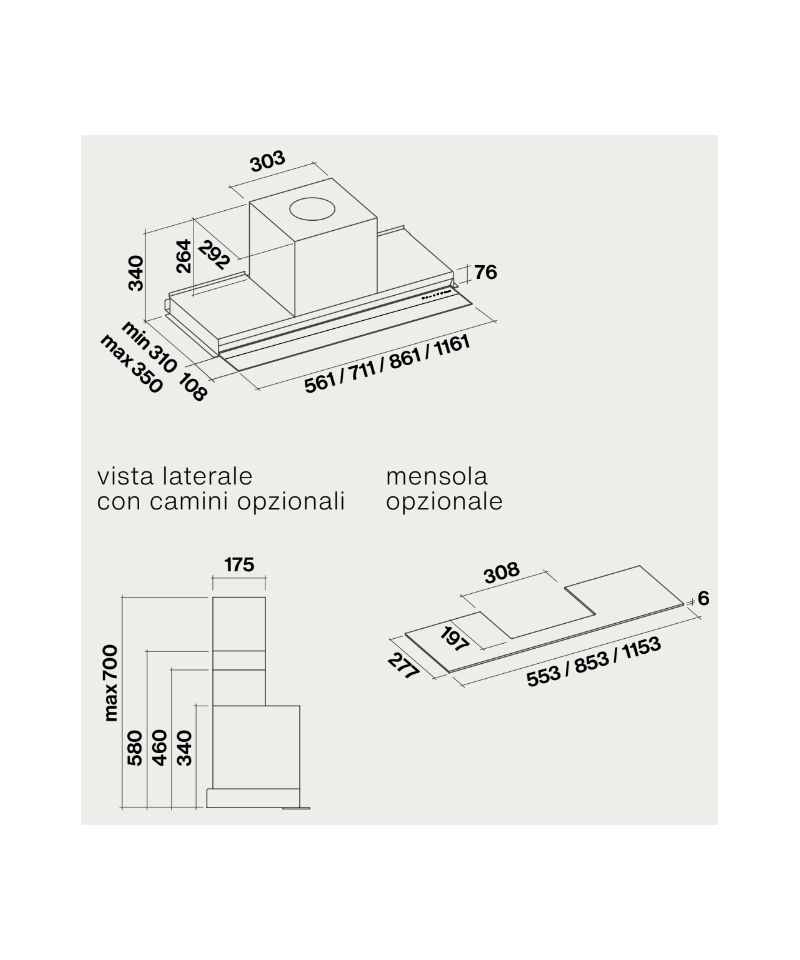 303

340

264

292

76

min 310
max 350

108

561 / 711 / 861 / 1161

vista laterale
con camini opzionali

mensola
opzionale

175

max 700

580

460

340

308

6

197

277

553 / 853 / 1153