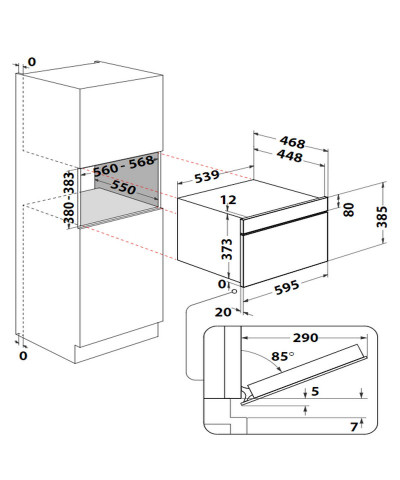 0
560 - 568
550
380-383
0
468
448
539
12
80
385
373
0
595
20
290
85°
5
7