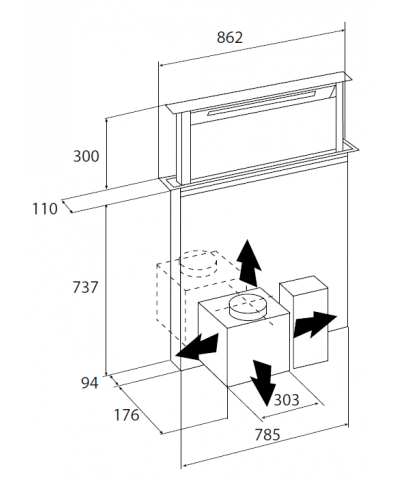 862

300

110

737

94

176

303

785