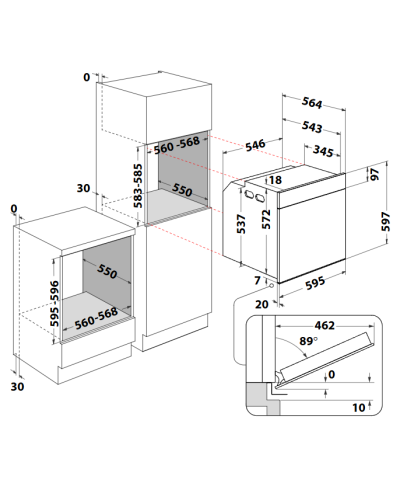 0
30
560 -568
583-585
550
0
550
595-596
560-568
30
564
543
546
345
18
97
537
572
597
7
595
20
462
89°
0
10