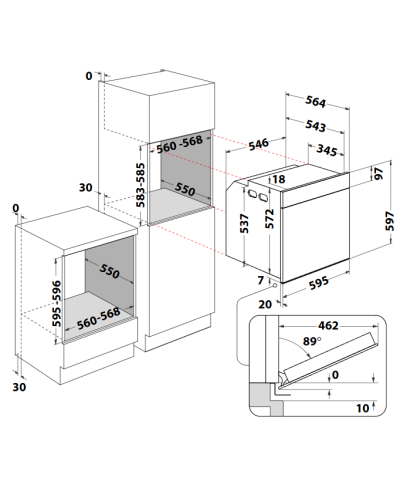 0
560 -568
583-585
550
30
0
550
595-596
560-568
30
564
543
546
345
18
97
537
572
597
7
595
20
462
89°
0
10