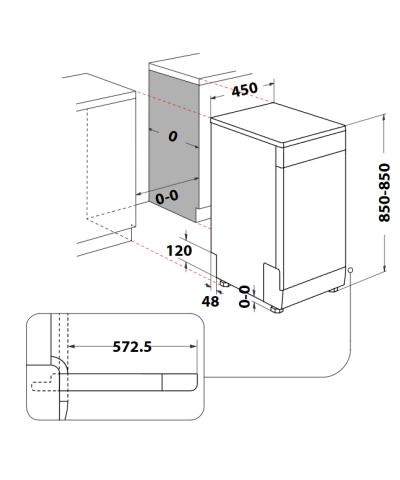 450
0
0-0
850-850
120
48
0-0
572.5