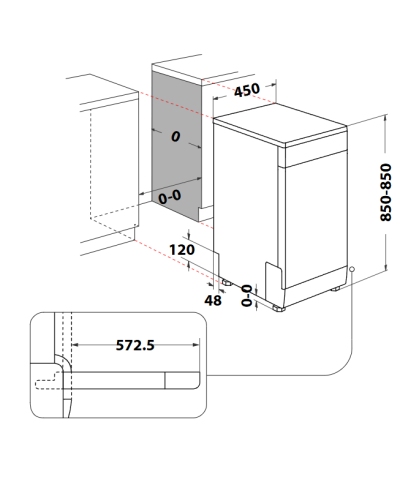 450
0
0-0
850-850
120
48
0-0
572.5