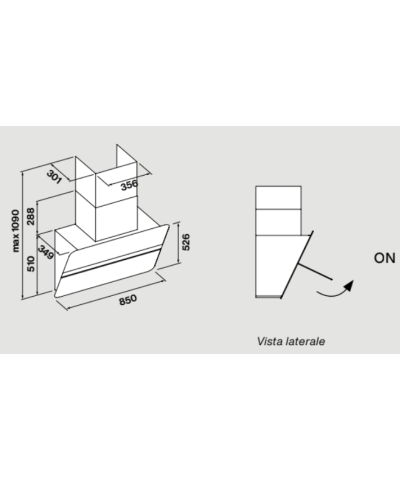 301
356
max 1090
288
349
510
526
850

ON

Vista laterale