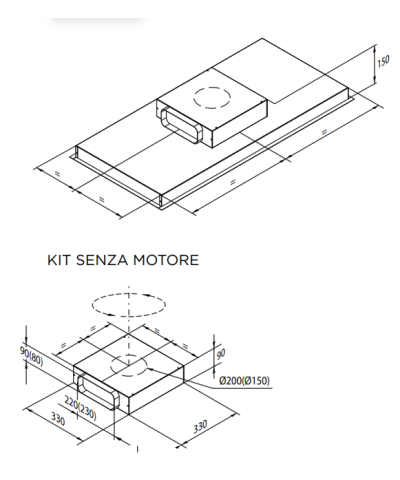 150

=

=

=

=

KIT SENZA MOTORE

=

=

=

=

90(80)

90

Ø200(Ø150)

220(230)

330

330