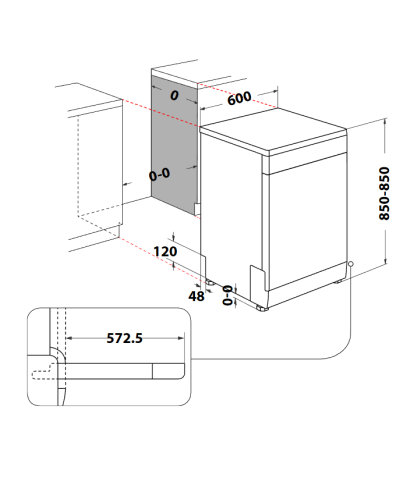 0
600
0-0
850-850
120
48
0-0
572.5