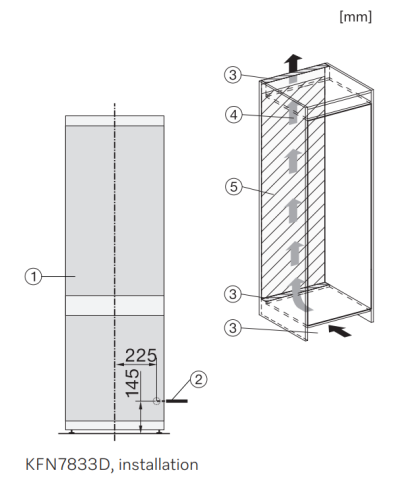 [mm]

1

225

145

2

3

4

5

3

3

KFN7833D, installation