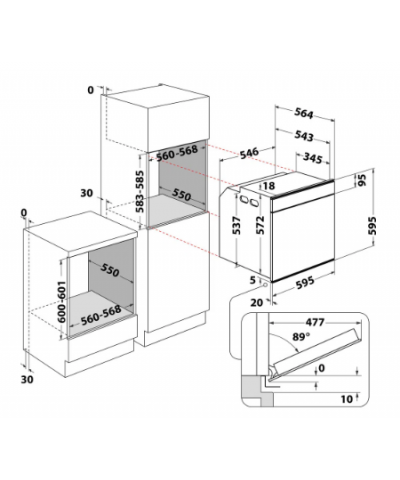 0
560-568
583-585
550
30
0
550
600-601
560-568
30
564
543
546
345
18
95
537
572
595
5
595
20
477
89°
0
10